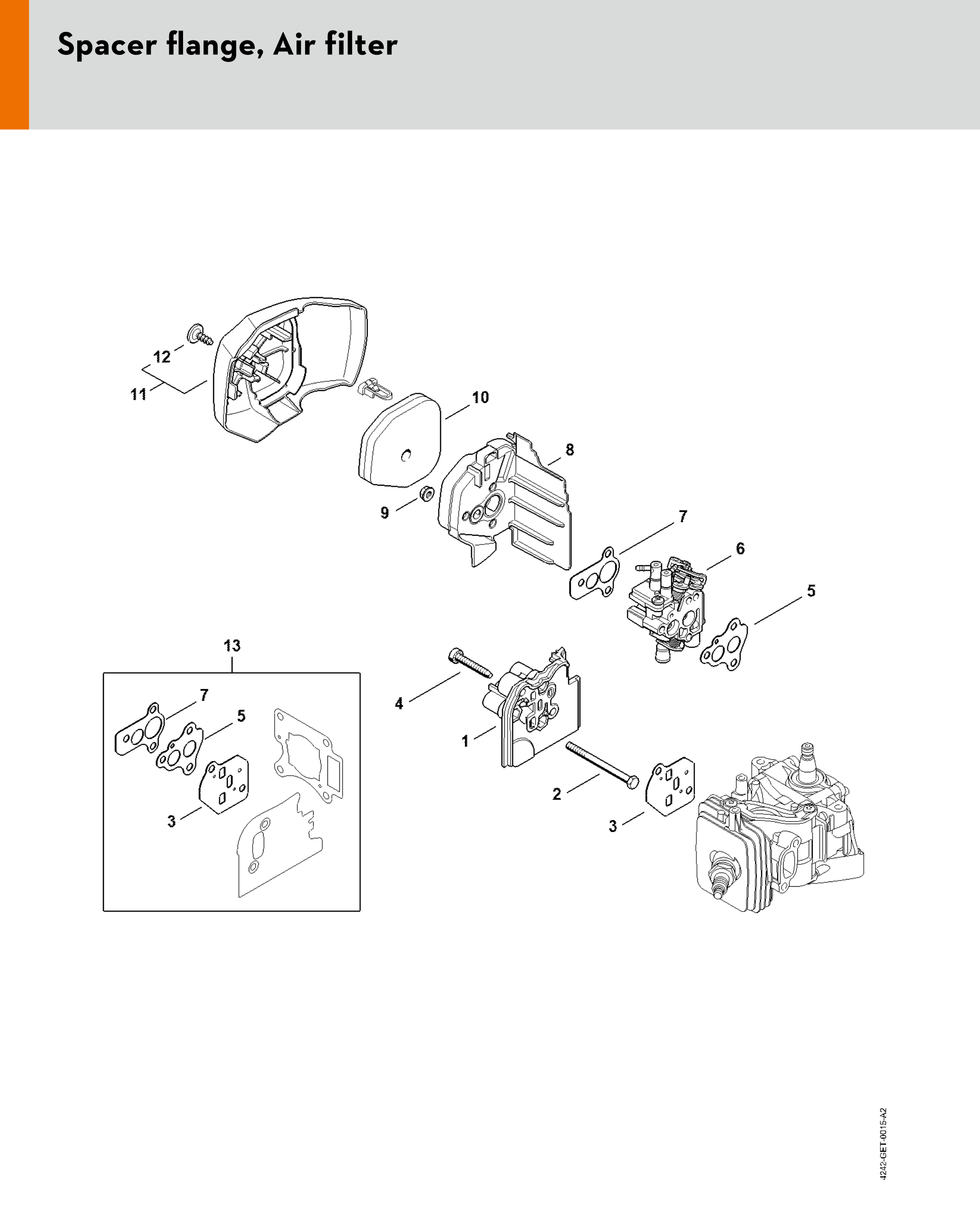 Spacer flange, Air filter

12
11
10
8
9
7
6
5
13
7
5
3
4
1
2
3

4242-GET-0015-A2